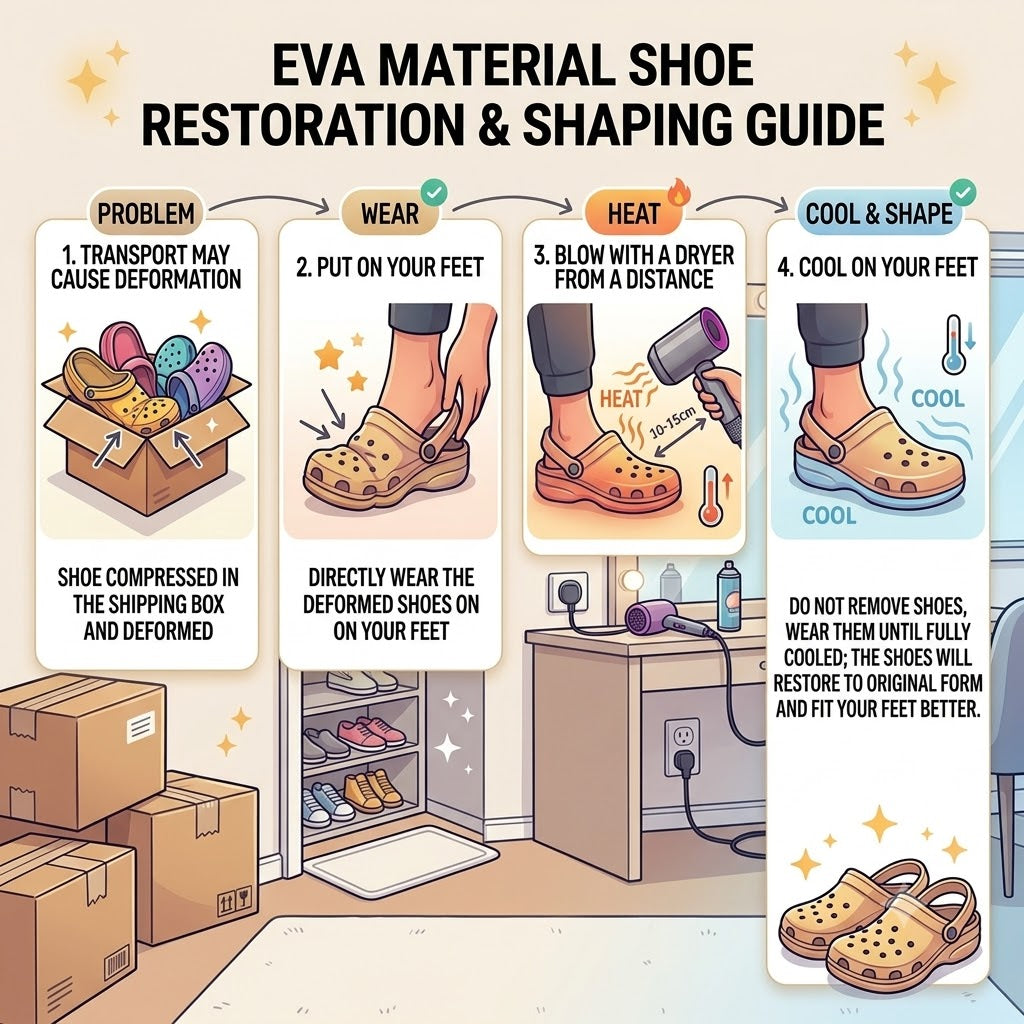 EVA MATERIAL SHOE RESTORATION & SHAPING GUIDE

PROBLEM

1. TRANSPORT MAY CAUSE DEFORMATION

SHOE COMPRESSED IN THE SHIPPING BOX AND DEFORMED

WEAR

2. PUT ON YOUR FEET

DIRECTLY WEAR THE DEFORMED SHOES ON ON YOUR FEET

HEAT

3. BLOW WITH A DRYER FROM A DISTANCE

HEAT

10-15cm

COOL & SHAPE

4. COOL ON YOUR FEET

COOL

COOL

DO NOT REMOVE SHOES, WEAR THEM UNTIL FULLY COOLED; THE SHOES WILL RESTORE TO ORIGINAL FORM AND FIT YOUR FEET BETTER.